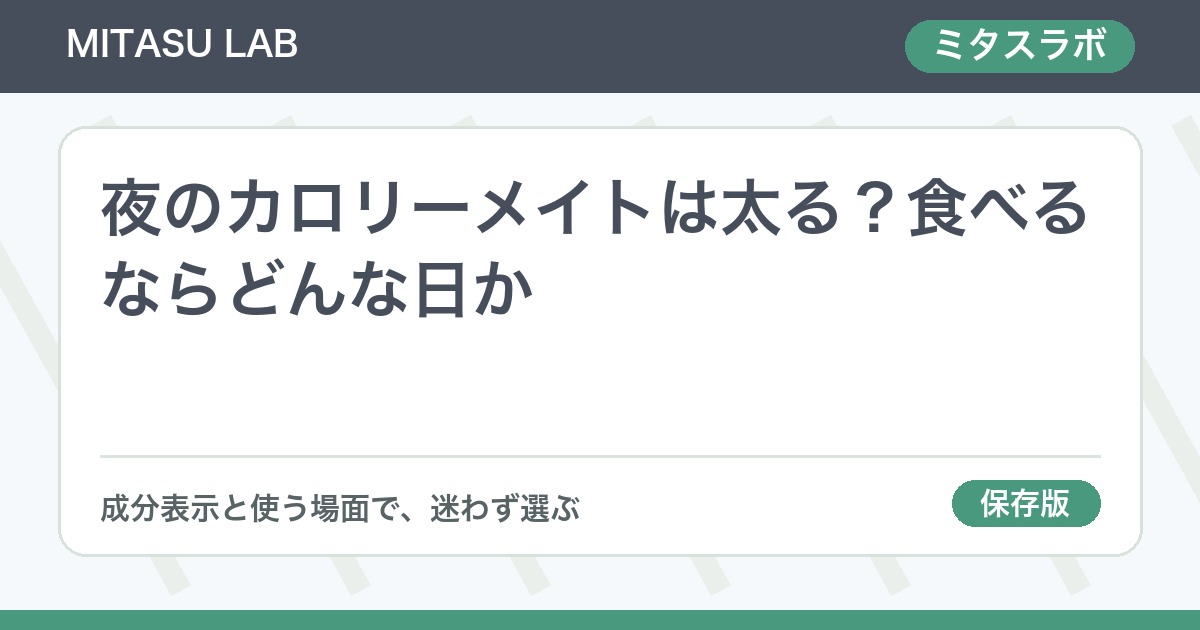 MITASU LAB

ミタスラボ

夜のカロリーメイトは太る？食べるならどんな日か

成分表示と使う場面で、迷わず選ぶ

保存版